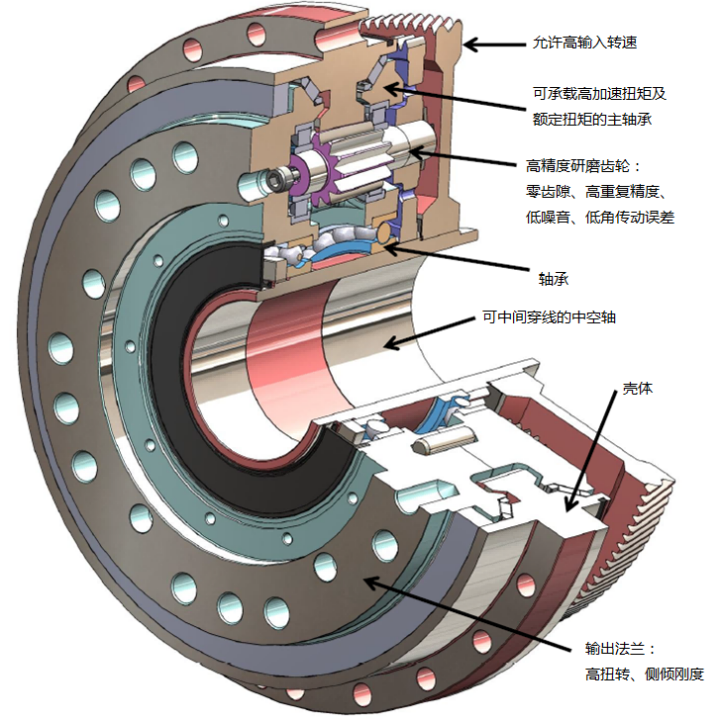 允许高输入转速

可承载高加速扭矩及额定扭矩的主轴承

高精度研磨齿轮：
零齿隙、高重复精度、
低噪音、低角传动误差

轴承

可中间穿线的中空轴

壳体

输出法兰：
高扭转、侧倾刚度